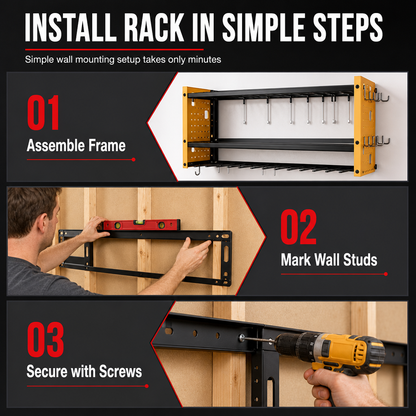 INSTALL RACK IN SIMPLE STEPS

Simple wall mounting setup takes only minutes

01

Assemble Frame

02

Mark Wall Studs

03

Secure with Screws