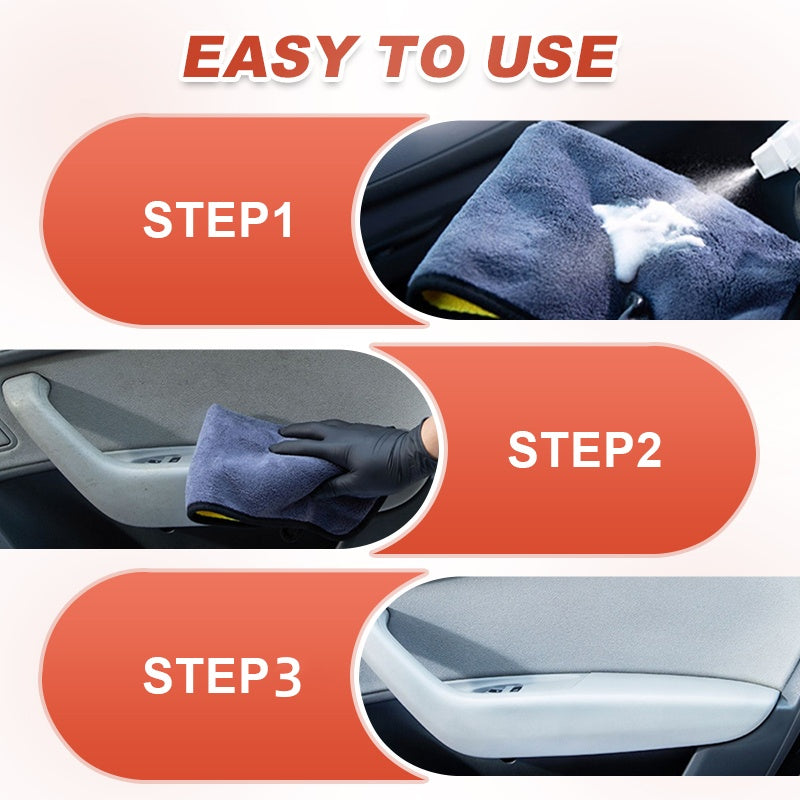 EASY TO USE

STEP1

STEP2

STEP3