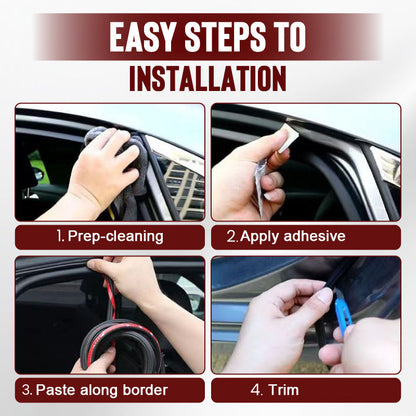 EASY STEPS TO
INSTALLATION

1. Prep-cleaning

2. Apply adhesive

3. Paste along border

4. Trim