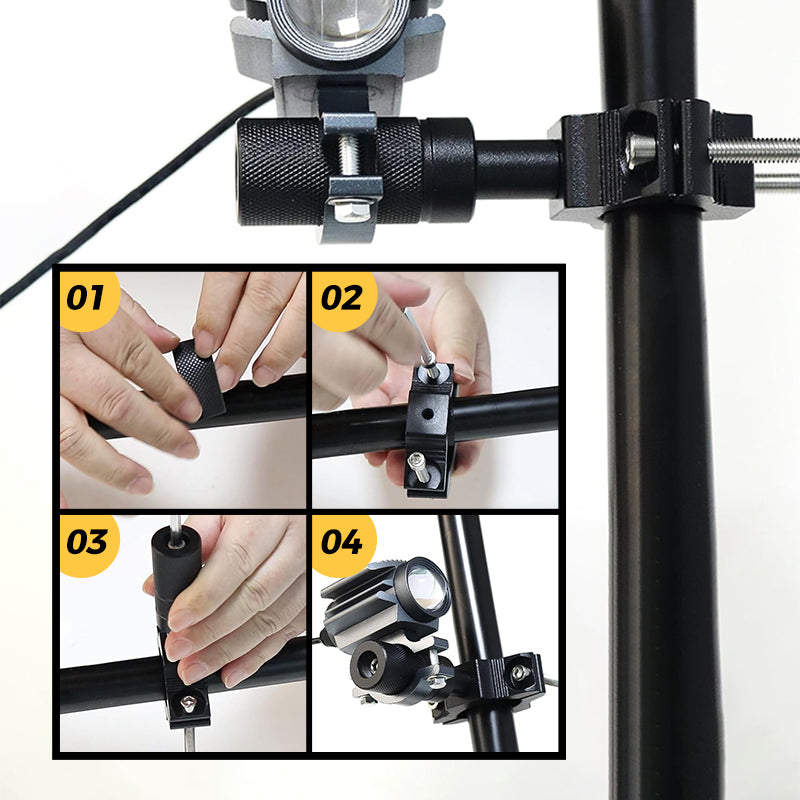 01
02
03
04